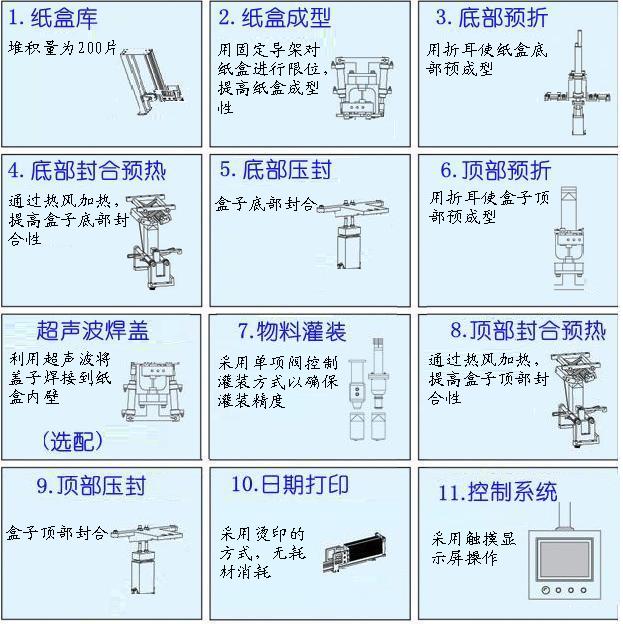 1. 纸盒库

堆积量为200片

2. 纸盒成型

用固定导架对纸盒进行限位，提高纸盒成型性

3. 底部预折

用折耳使纸盒底部预成型

4. 底部封合预热

通过热风加热，提高盒子底部封合性

5. 底部压封

盒子底部封合

6. 顶部预折

用折耳使盒子顶部预成型

超声波焊盖

利用超声波将盖子焊接到纸盒内壁

（选配）

7.物料灌装

采用单项阀控制灌装方式以确保灌装精度

8.顶部封合预热

通过热风加热，提高盒子顶部封合性

9.顶部压封

盒子顶部封合

10.日期打印

采用烫印的方式，无耗材消耗

11.控制系统

采用触摸显示屏操作